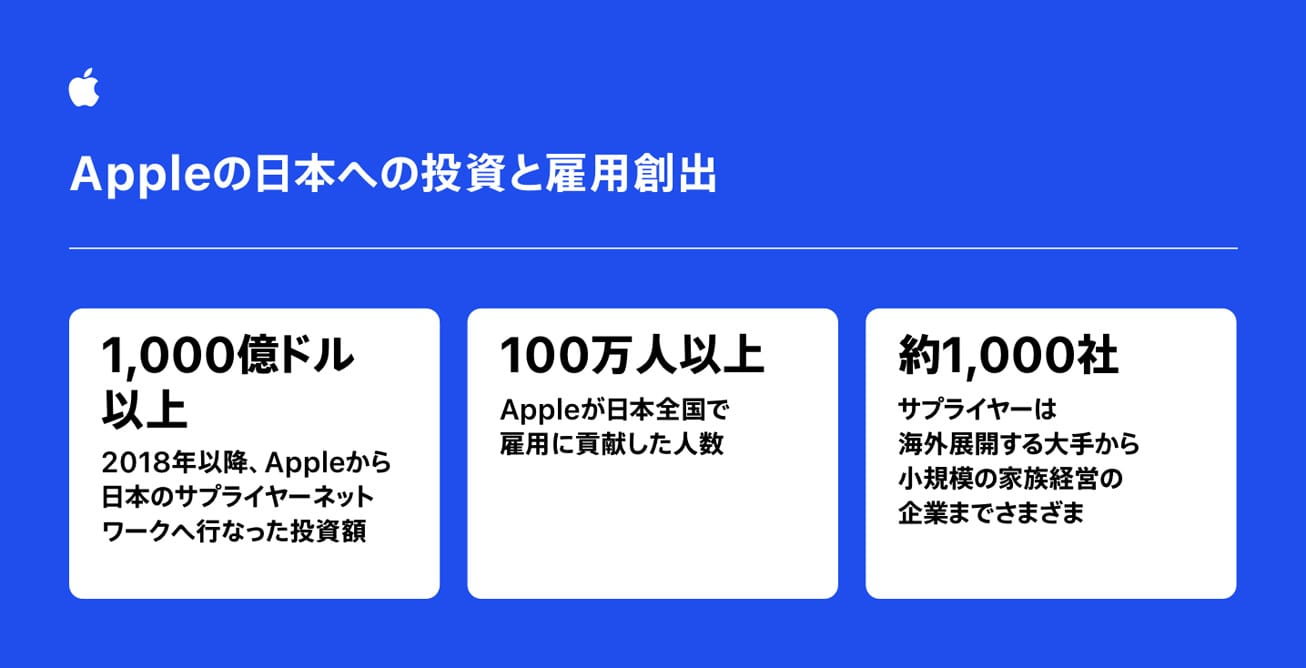 Appleの日本への投資と雇用創出

1,000億ドル以上

2018年以降、Appleから日本のサプライヤーネットワークへ行なった投資額

100万人以上

Appleが日本全国で雇用に貢献した人数

約1,000社

サプライヤーは海外展開する大手から小規模の家族経営の企業までさまざま