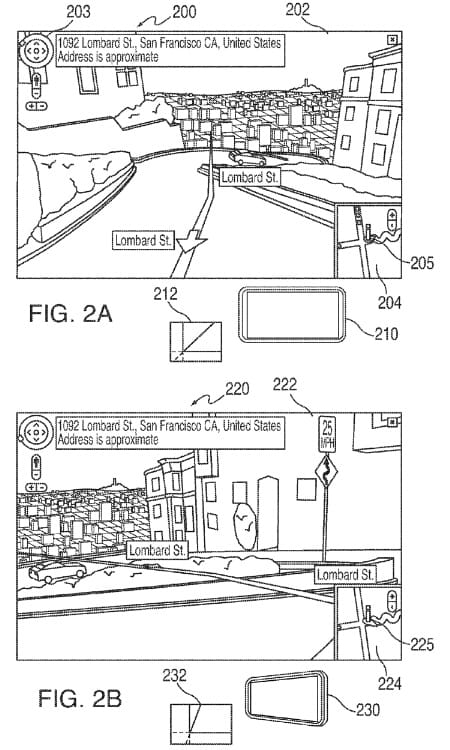 203
200
202
1092 Lombard St., San Francisco CA, United States
Address is approximate
Lombard St.
Lombard St.
205
204
FIG. 2A
212
210

220
222
1092 Lombard St., San Francisco CA, United States
Address is approximate
25
MPH
Lombard St.
Lombard St.
225
224
FIG. 2B
232
230